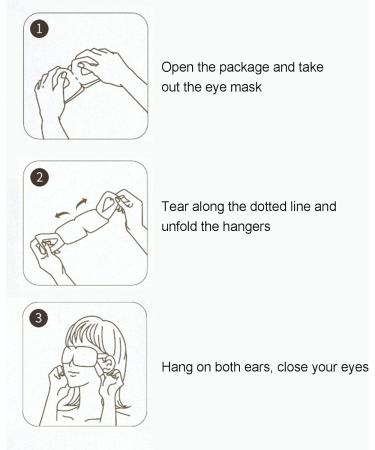 1

Open the package and take out the eye mask

2

Tear along the dotted line and unfold the hangers

3

Hang on both ears, close your eyes