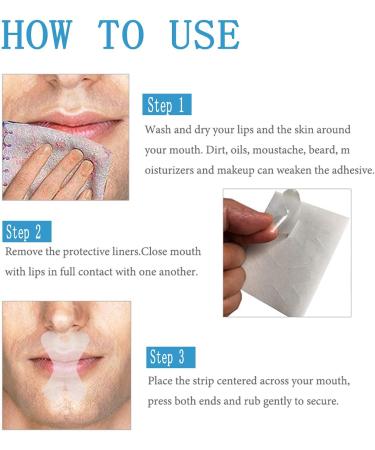 HOW TO USE

Step 1

Wash and dry your lips and the skin around your mouth. Dirt, oils, moustache, beard, m oisturizers and makeup can weaken the adhesive.

Step 2

Remove the protective liners.Close mouth with lips in full contact with one another.

Step 3

Place the strip centered across your mouth, press both ends and rub gently to secure.