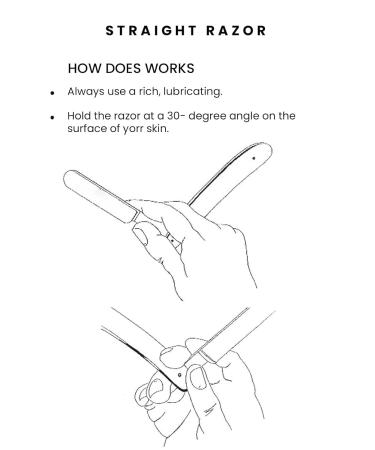 STRAIGHT RAZOR

HOW DOES WORKS

• Always use a rich, lubricating.

• Hold the razor at a 30- degree angle on the surface of yorr skin.