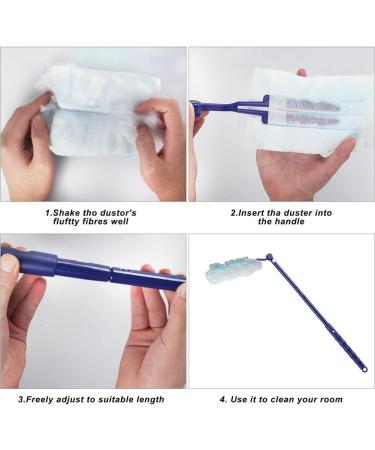 1.Shake tho dustor's fluftty fibres well

2.Insert tha duster into the handle

3.Freely adjust to suitable length

4. Use it to clean your room