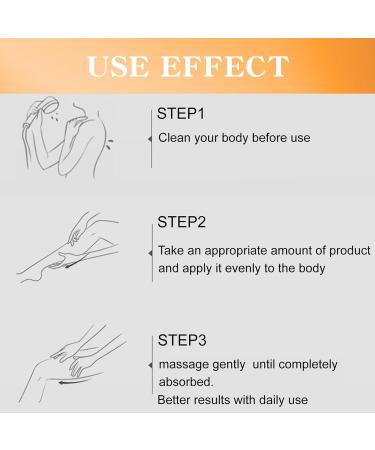 USE EFFECT

STEP1

Clean your body before use

STEP2

Take an appropriate amount of product and apply it evenly to the body

STEP3

massage gently until completely absorbed.

Better results with daily use