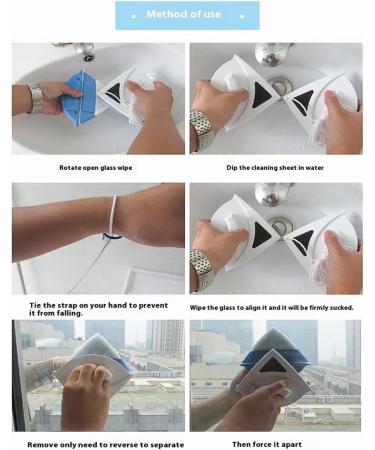 Method of use

Rotate open glass wipe

Dip the cleaning sheet in water

Tie the strap on your hand to prevent it from falling.

Wipe the glass to align it and it will be firmly sucked.

Remove only need to reverse to separate

Then force it apart