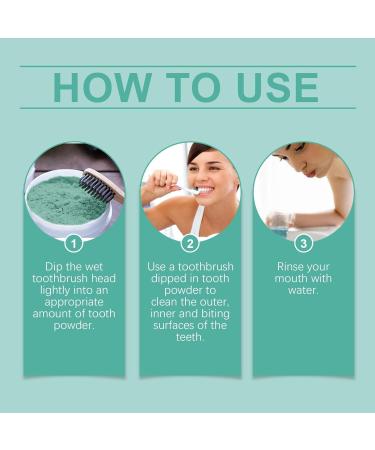 HOW TO USE

1

Dip the wet toothbrush head lightly into an appropriate amount of tooth powder.

2

Use a toothbrush dipped in tooth powder to clean the outer, inner and biting surfaces of the teeth.

3

Rinse your mouth with water.