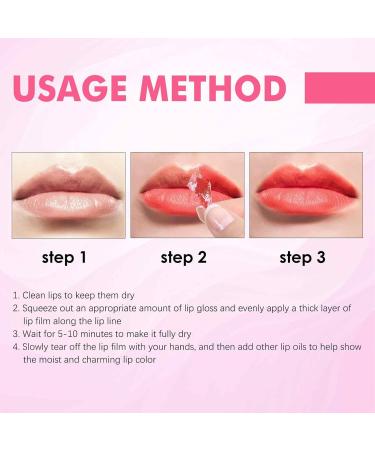 USAGE METHOD

step 1

step 2

step 3

1. Clean lips to keep them dry
2. Squeeze out an appropriate amount of lip gloss and evenly apply a thick layer of lip film along the lip line
3. Wait for 5-10 minutes to make it fully dry
4. Slowly tear off the lip film with your hands, and then add other lip oils to help show the moist and charming lip color