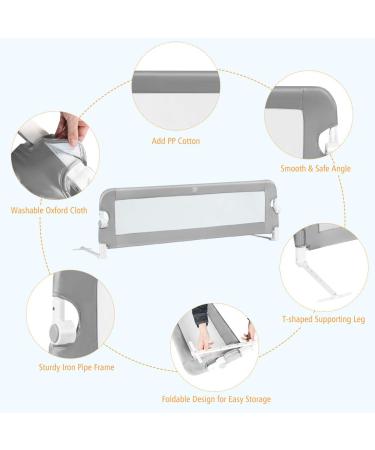 Add PP Cotton

Smooth & Safe Angle

Washable Oxford Cloth

T-shaped Supporting Leg

Sturdy Iron Pipe Frame

Foldable Design for Easy Storage