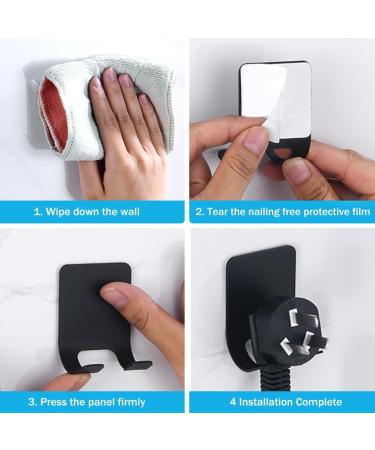 1. Wipe down the wall

2. Tear the nailing free protective film

3. Press the panel firmly

4 Installation Complete