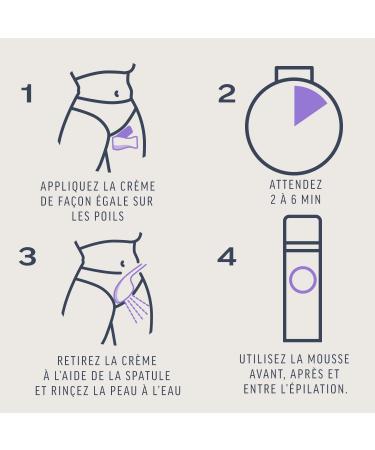 1

APPLIQUEZ LA CRÈME DE FAÇON ÉGALE SUR LES POILS

2

ATTENDEZ 2 À 6 MIN

3

RETIREZ LA CRÈME À L'AIDE DE LA SPATULE ET RINÇEZ LA PEAU À L'EAU

4

UTILISEZ LA MOUSSE AVANT, APRÈS ET ENTRE L'ÉPILATION.