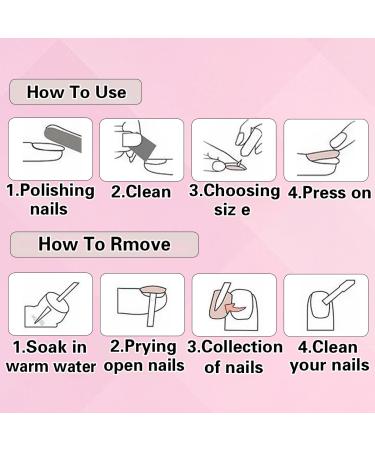 How To Use

1.Polishing nails

2.Clean

3.Choosing siz e

4.Press on

How To Rmove

1.Soak in warm water

2.Prying open nails

3.Collection of nails

4.Clean your nails