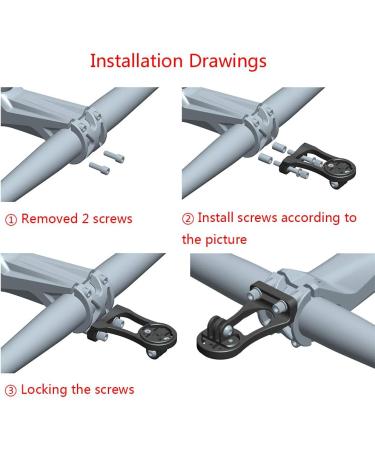 Installation Drawings

① Removed 2 screws

② Install screws according to the picture

③ Locking the screws