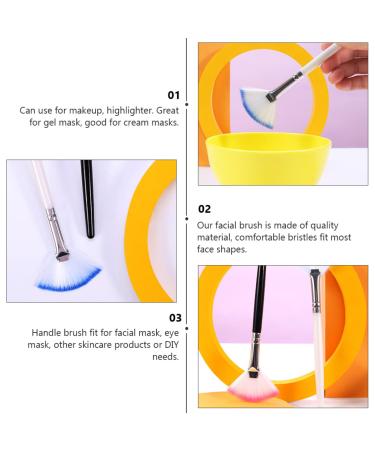 01

Can use for makeup, highlighter. Great for gel mask, good for cream masks.

02

Our facial brush is made of quality material, comfortable bristles fit most face shapes.

03

Handle brush fit for facial mask, eye mask, other skincare products or DIY needs.