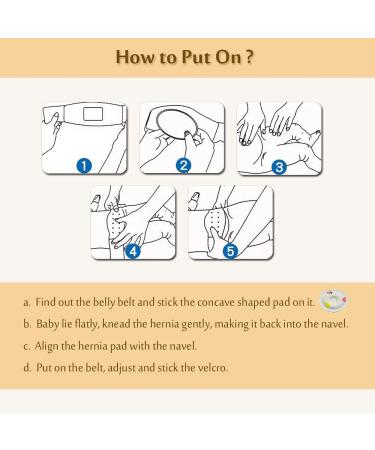 How to Put On ?

1

2

3

4

5

a. Find out the belly belt and stick the concave shaped pad on it.

b. Baby lie flatly, knead the hernia gently, making it back into the navel.

c. Align the hernia pad with the navel.

d. Put on the belt, adjust and stick the velcro.