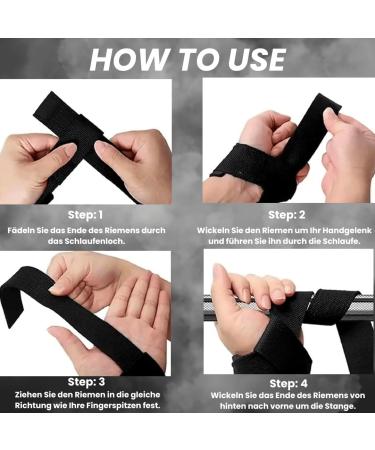 HOW TO USE

Step: 1
Fädeln Sie das Ende des Riemens durch das Schlaufenloch.

Step: 2
Wickeln Sie den Riemen um Ihr Handgelenk und führen Sie ihn durch die Schlaufe.

Step: 3
Ziehen Sie den Riemen in die gleiche Richtung wie Ihre Fingerspitzen fest.

Step: 4
Wickeln Sie das Ende des Riemens von hinten nach vorne um die Stange.