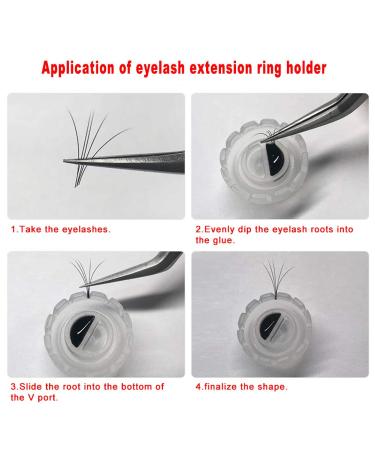 Application of eyelash extension ring holder

1.Take the eyelashes.

2.Evenly dip the eyelash roots into the glue.

3.Slide the root into the bottom of the V port.

4.finalize the shape.