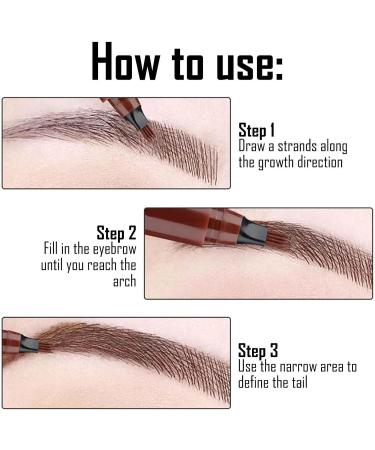 How to use:

Step 1
Draw a strands along the growth direction

Step 2
Fill in the eyebrow until you reach the arch

Step 3
Use the narrow area to define the tail