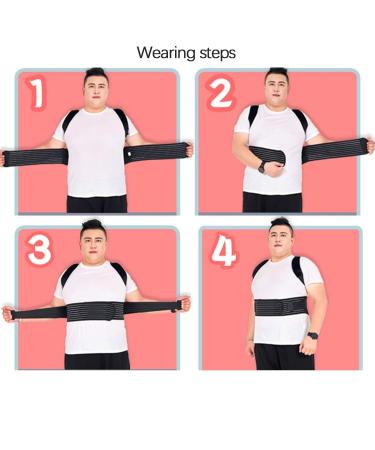 Wearing steps

1

2

3

4