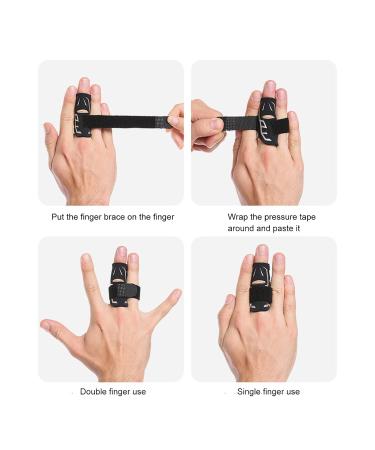 Put the finger brace on the finger

Wrap the pressure tape around and paste it

Double finger use

Single finger use