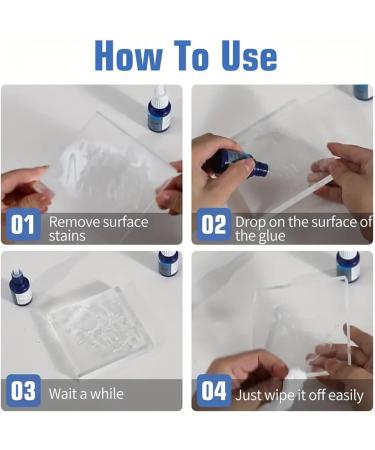 How To Use

01 Remove surface stains

02 Drop on the surface of the glue

03 Wait a while

04 Just wipe it off easily