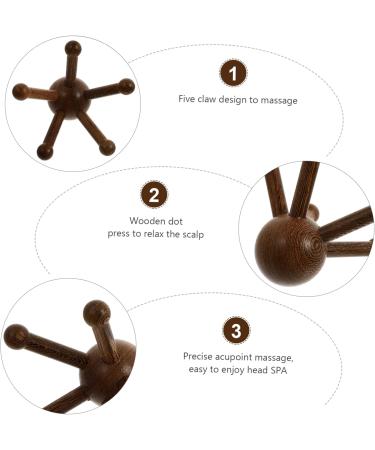 1

Five claw design to massage

2

Wooden dot
press to relax the scalp

3

Precise acupoint massage,
easy to enjoy head SPA