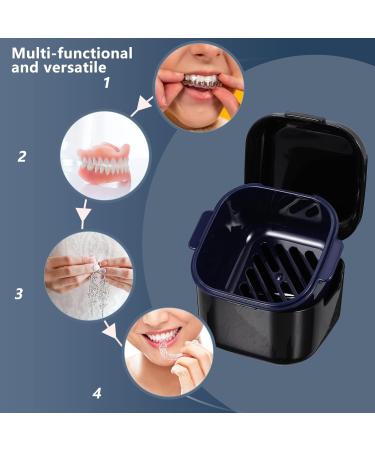 Multi-functional and versatile

1

2

3

4