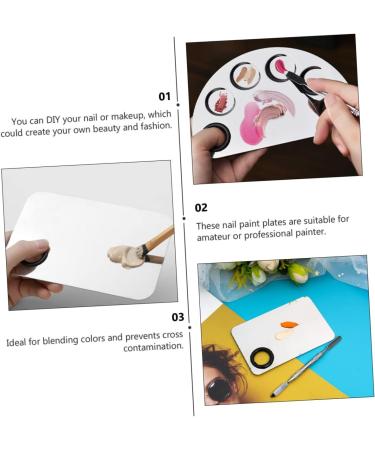 01

You can DIY your nail or makeup, which could create your own beauty and fashion.

02

These nail paint plates are suitable for amateur or professional painter.

03

Ideal for blending colors and prevents cross contamination.