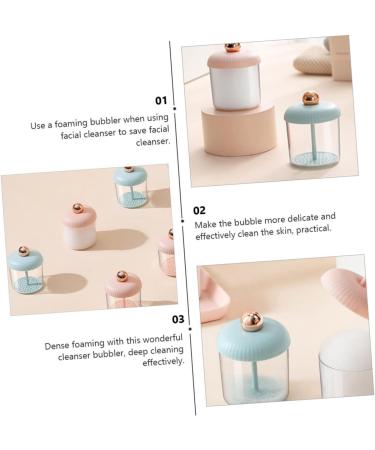 01

Use a foaming bubbler when using facial cleanser to save facial cleanser.

02

Make the bubble more delicate and effectively clean the skin, practical.

03

Dense foaming with this wonderful cleanser bubbler, deep cleaning effectively.