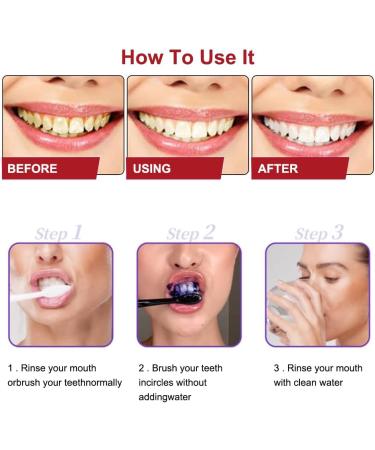 How To Use It

BEFORE

USING

AFTER

Step 1

Step 2

Step 3

1 . Rinse your mouth orbrush your teethnormally

2 . Brush your teeth incircles without addingwater

3 . Rinse your mouth with clean water