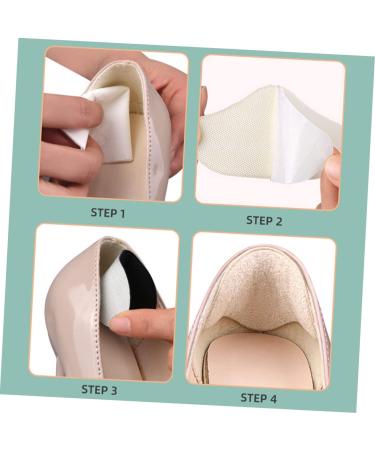 STEP 1

STEP 2

STEP 3

STEP 4