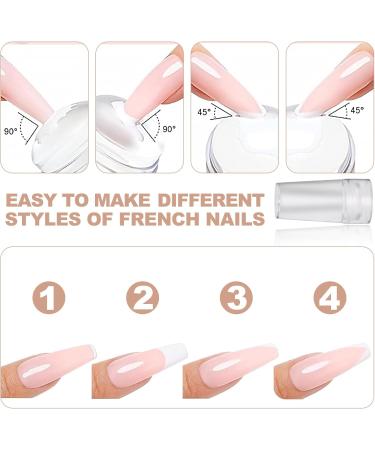 90°

90°

45°

45°

EASY TO MAKE DIFFERENT STYLES OF FRENCH NAILS

1

2

3

4