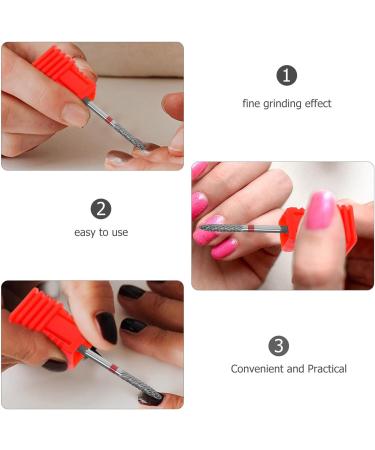 1

fine grinding effect

2

easy to use

3

Convenient and Practical