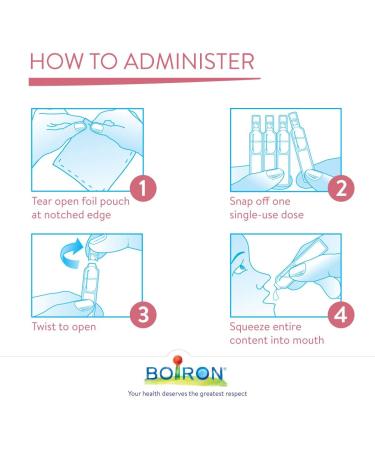 HOW TO ADMINISTER

1
Tear open foil pouch at notched edge

2
Snap off one single-use dose

3
Twist to open

4
Squeeze entire content into mouth

BOIRON®
Your health deserves the greatest respect