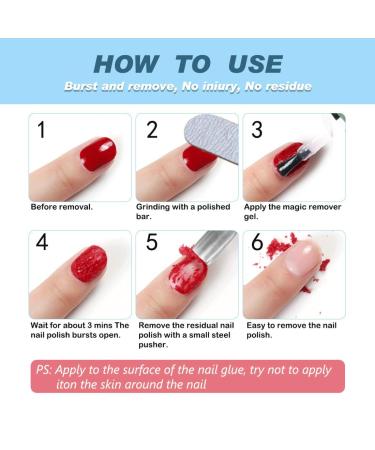 HOW TO USE

Burst and remove, No iniury, No residue

1

Before removal.

2

Grinding with a polished bar.

3

Apply the magic remover gel.

4

Wait for about 3 mins The nail polish bursts open.

5

Remove the residual nail polish with a small steel pusher.

6

Easy to remove the nail polish.

PS: Apply to the surface of the nail glue, try not to apply iton the skin around the nail