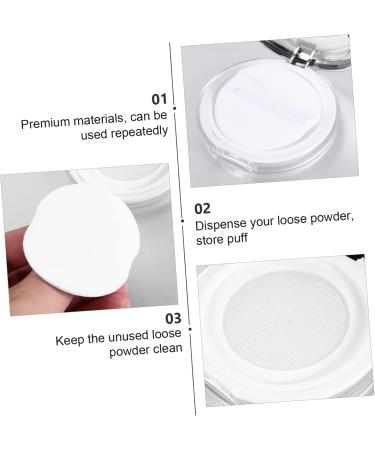 01
Premium materials, can be used repeatedly

02
Dispense your loose powder, store puff

03
Keep the unused loose powder clean