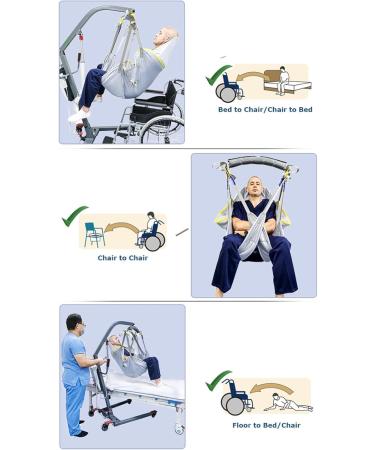 Bed to Chair/Chair to Bed

Chair to Chair

Floor to Bed/Chair