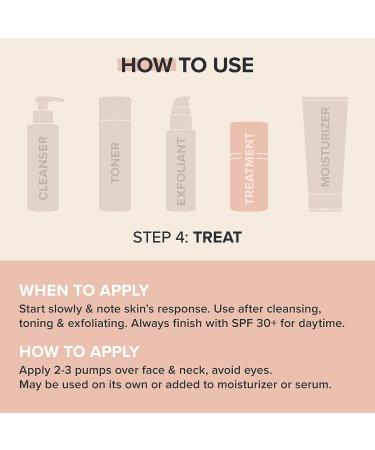 HOW TO USE

CLEANSER

TONER

EXFOLIANT

TREATMENT

MOISTURIZER

STEP 4: TREAT

WHEN TO APPLY
Start slowly & note skin's response. Use after cleansing, toning & exfoliating. Always finish with SPF 30+ for daytime.

HOW TO APPLY
Apply 2-3 pumps over face & neck, avoid eyes.
May be used on its own or added to moisturizer or serum.