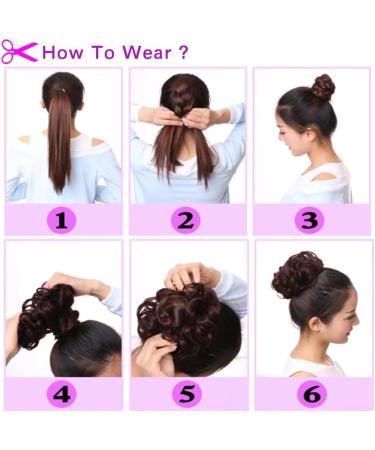 How To Wear ?

1

2

3

4

5

6