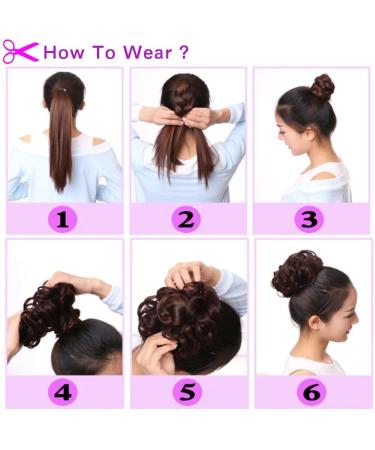 How To Wear ?

1

2

3

4

5

6