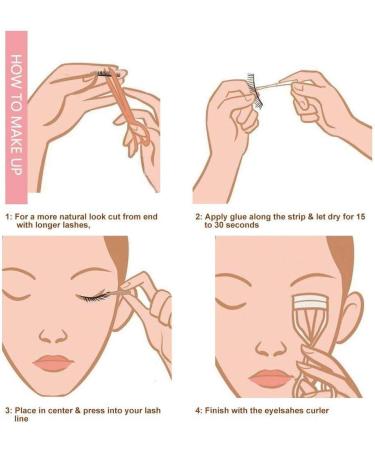 HOW TO MAKE UP

1: For a more natural look cut from end with longer lashes,

2: Apply glue along the strip & let dry for 15 to 30 seconds

3: Place in center & press into your lash line

4: Finish with the eyelsahes curler