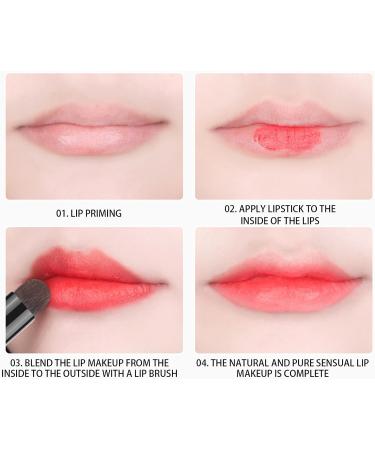 01. LIP PRIMING

02. APPLY LIPSTICK TO THE INSIDE OF THE LIPS

03. BLEND THE LIP MAKEUP FROM THE INSIDE TO THE OUTSIDE WITH A LIP BRUSH

04. THE NATURAL AND PURE SENSUAL LIP MAKEUP IS COMPLETE