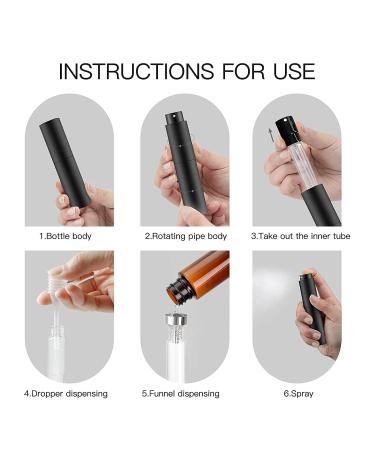 INSTRUCTIONS FOR USE

1.Bottle body

2.Rotating pipe body

3.Take out the inner tube

4.Dropper dispensing

5.Funnel dispensing

6.Spray