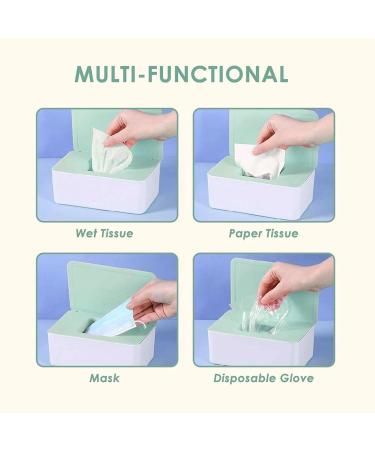 MULTI-FUNCTIONAL

Wet Tissue

Paper Tissue

Mask

Disposable Glove