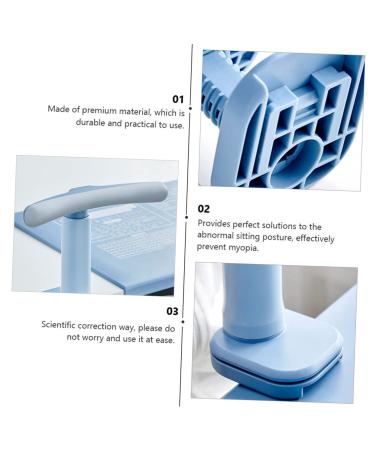 01
Made of premium material, which is durable and practical to use.

02
Provides perfect solutions to the abnormal sitting posture, effectively prevent myopia.

03
Scientific correction way, please do not worry and use it at ease.