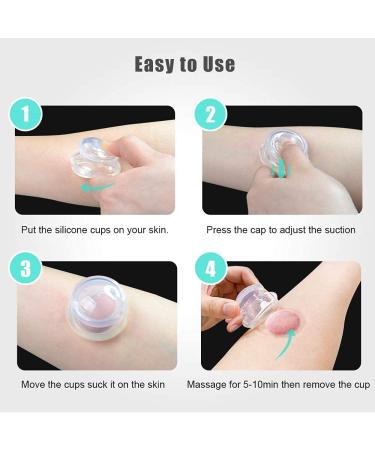 Easy to Use

1

Put the silicone cups on your skin.

2

Press the cap to adjust the suction

3

Move the cups suck it on the skin

4

Massage for 5-10min then remove the cup