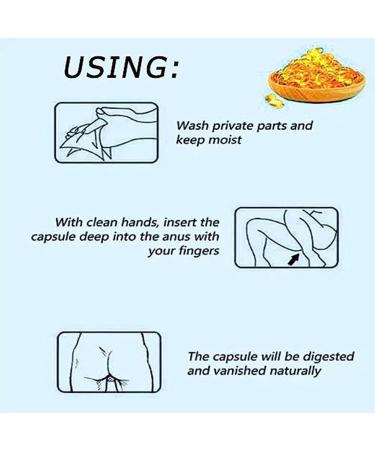 USING:

Wash private parts and keep moist

With clean hands, insert the capsule deep into the anus with your fingers

The capsule will be digested and vanished naturally