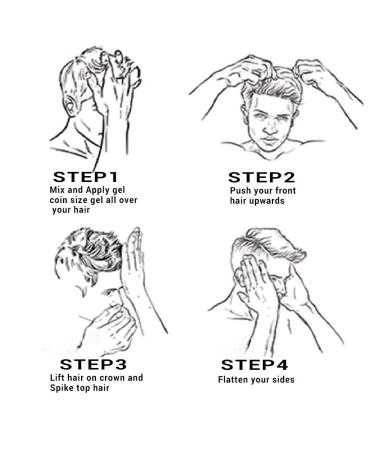 STEP1
Mix and Apply gel coin size gel all over your hair

STEP2
Push your front hair upwards

STEP3
Lift hair on crown and Spike top hair

STEP4
Flatten your sides