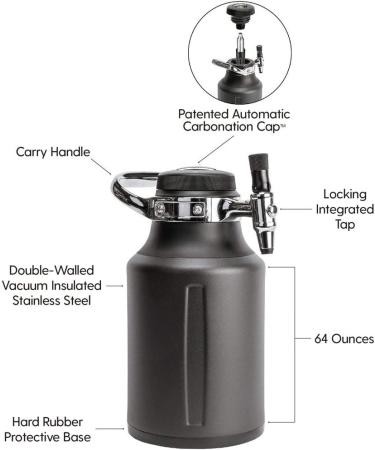 Patented Automatic Carbonation Cap™

Carry Handle

Locking Integrated Tap

Double-Walled Vacuum Insulated Stainless Steel

64 Ounces

Hard Rubber Protective Base