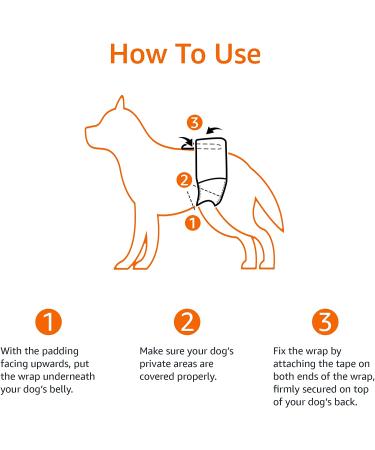 How To Use

3

2

1

1

With the padding facing upwards, put the wrap underneath your dog's belly.

2

Make sure your dog's private areas are covered properly.

3

Fix the wrap by attaching the tape on both ends of the wrap, firmly secured on top of your dog's back.