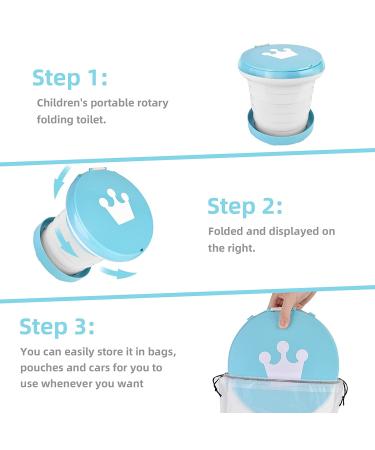 Step 1:

Children's portable rotary folding toilet.

Step 2:

Folded and displayed on the right.

Step 3:

You can easily store it in bags, pouches and cars for you to use whenever you want