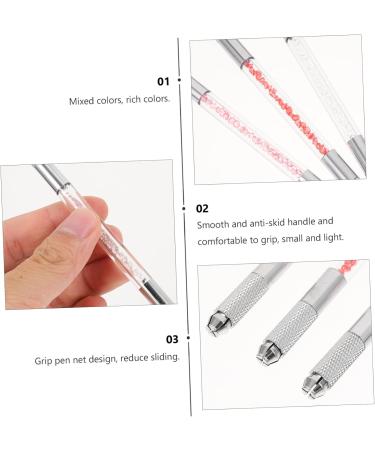 01
Mixed colors, rich colors.

02
Smooth and anti-skid handle and comfortable to grip, small and light.

03
Grip pen net design, reduce sliding.