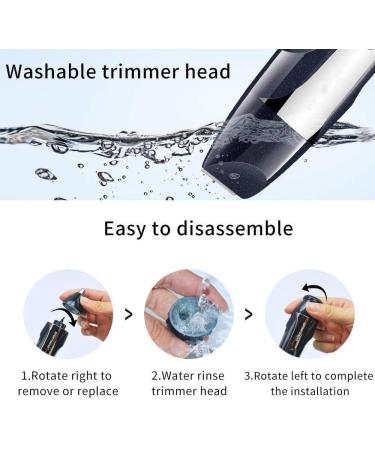 Washable trimmer head

Easy to disassemble

>

>

1.Rotate right to remove or replace

2.Water rinse trimmer head

3.Rotate left to complete the installation