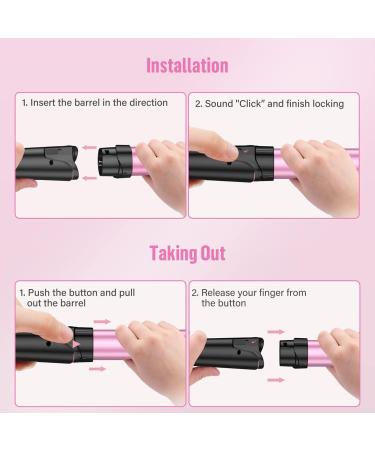 Installation

1. Insert the barrel in the direction

2. Sound "Click" and finish locking

Taking Out

1. Push the button and pull out the barrel

2. Release your finger from the button